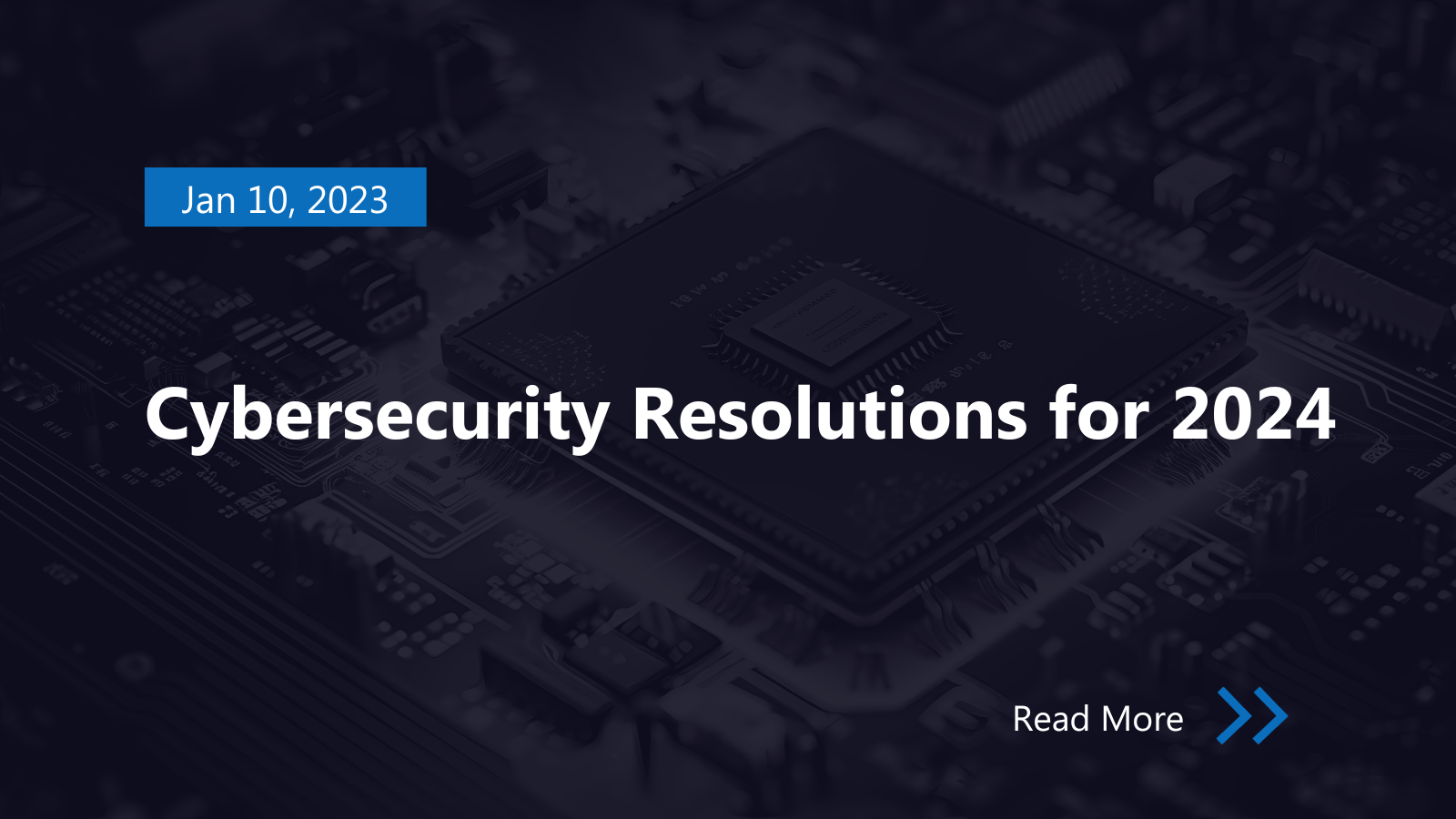 Jan 10, 2023

Cybersecurity Resolutions for 2024

Read More