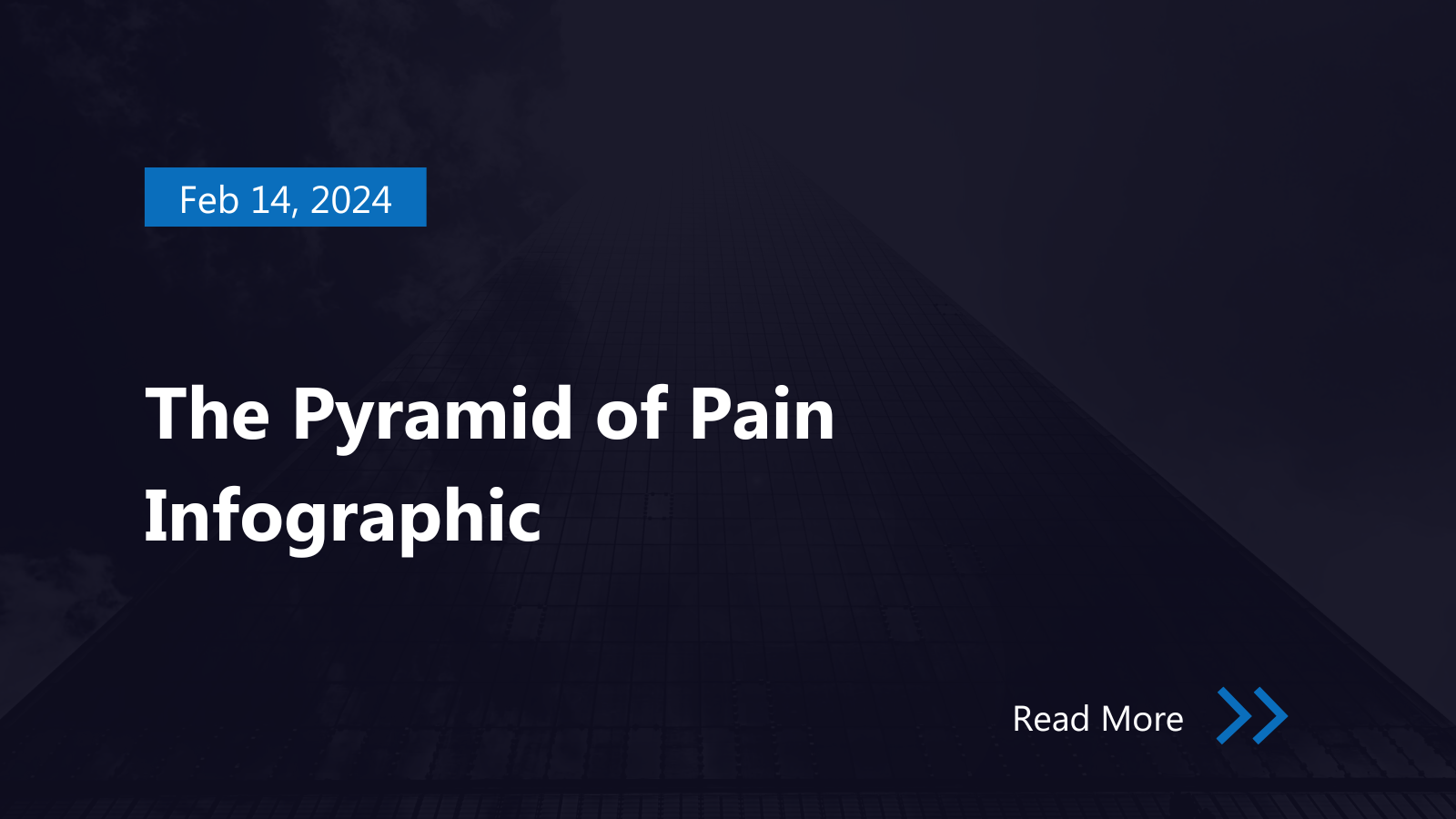 Feb 14, 2024

The Pyramid of Pain Infographic

Read More