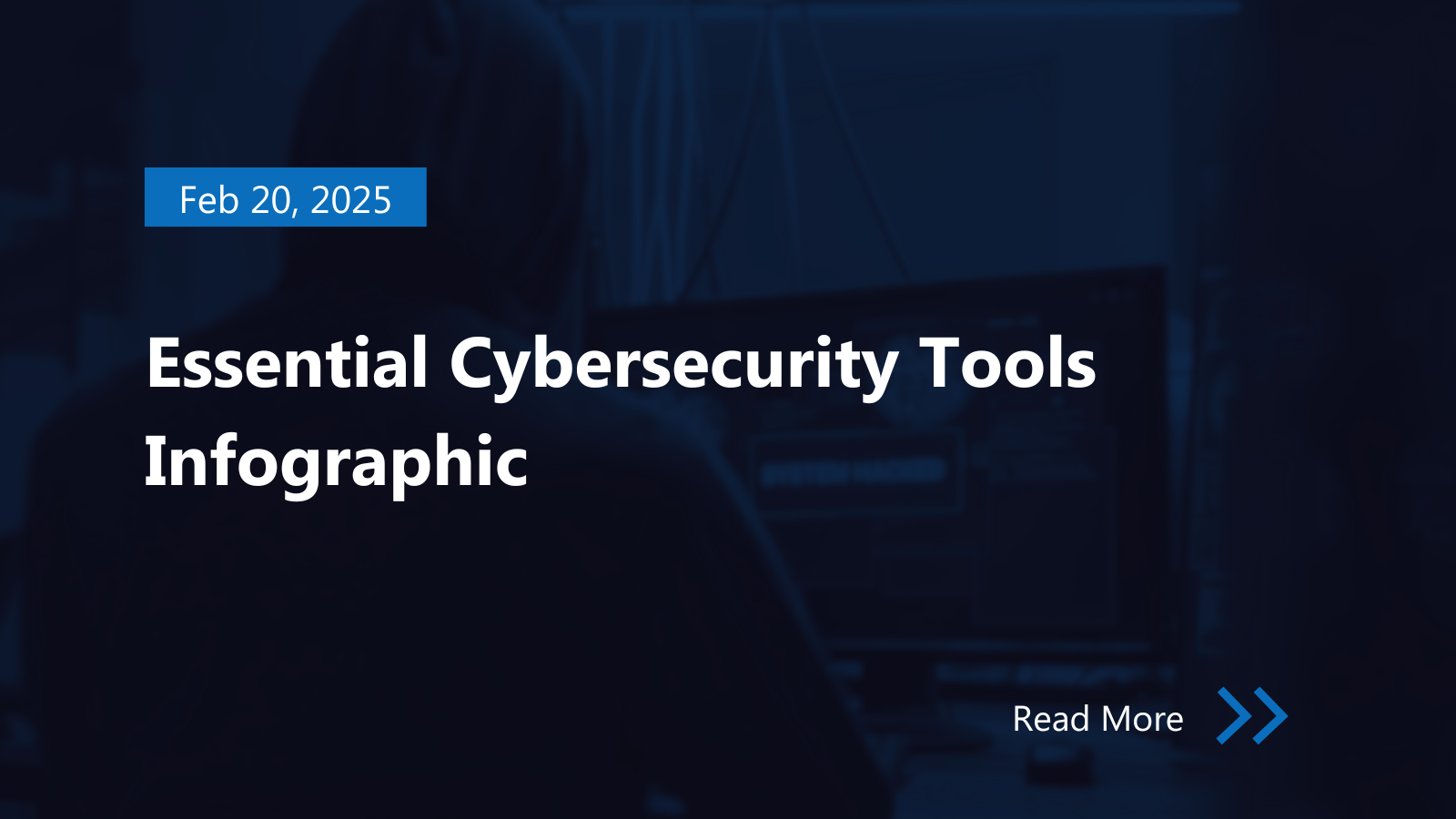 Feb 20, 2025

Essential Cybersecurity Tools Infographic

Read More