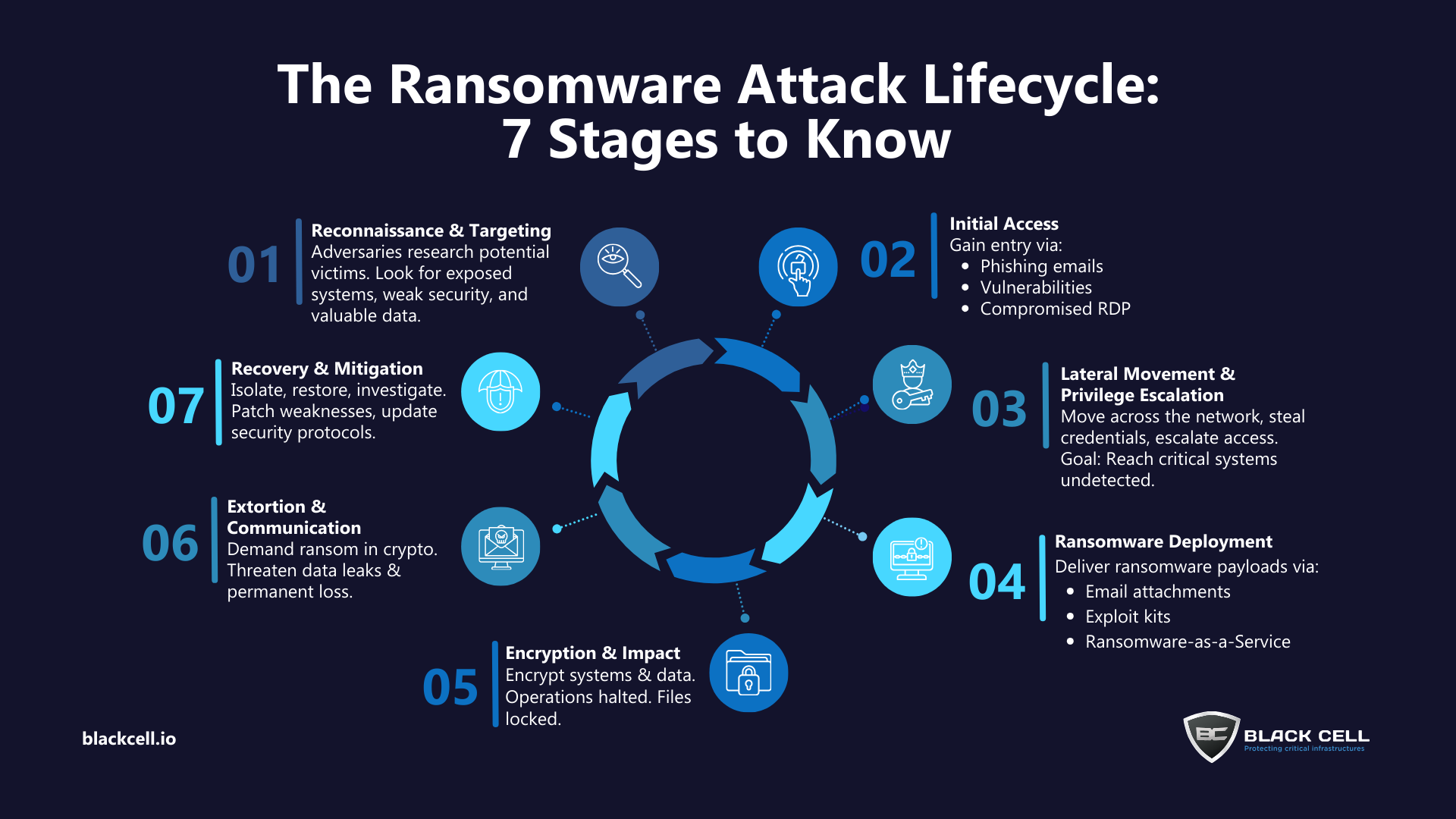 The Ransomware Attack Lifecycle:
7 Stages to Know

01
Reconnaissance & Targeting
Adversaries research potential victims. Look for exposed systems, weak security, and valuable data.

02
Initial Access
Gain entry via:
• Phishing emails
• Vulnerabilities
• Compromised RDP

03
Lateral Movement & Privilege Escalation
Move across the network, steal credentials, escalate access. Goal: Reach critical systems undetected.

04
Ransomware Deployment
Deliver ransomware payloads via:
• Email attachments
• Exploit kits
• Ransomware-as-a-Service

05
Encryption & Impact
Encrypt systems & data. Operations halted. Files locked.

06
Extortion & Communication
Demand ransom in crypto. Threaten data leaks & permanent loss.

07
Recovery & Mitigation
Isolate, restore, investigate. Patch weaknesses, update security protocols.

blackcell.io

BC BLACK CELL
Protecting critical infrastructures