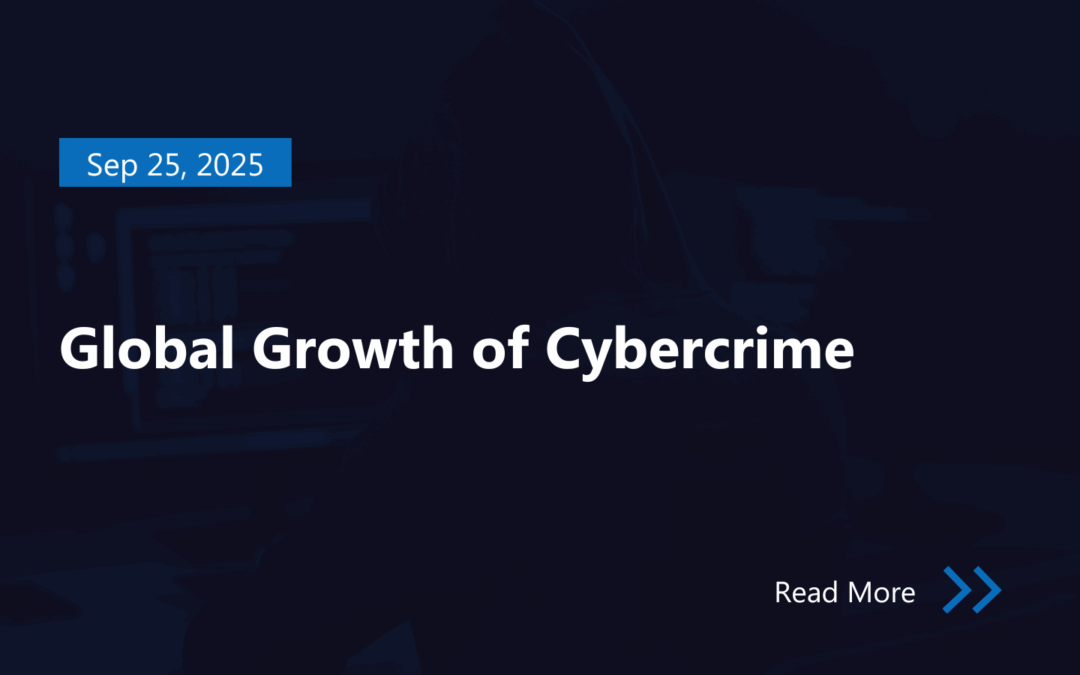 Sep 25, 2025

Global Growth of Cybercrime

Read More